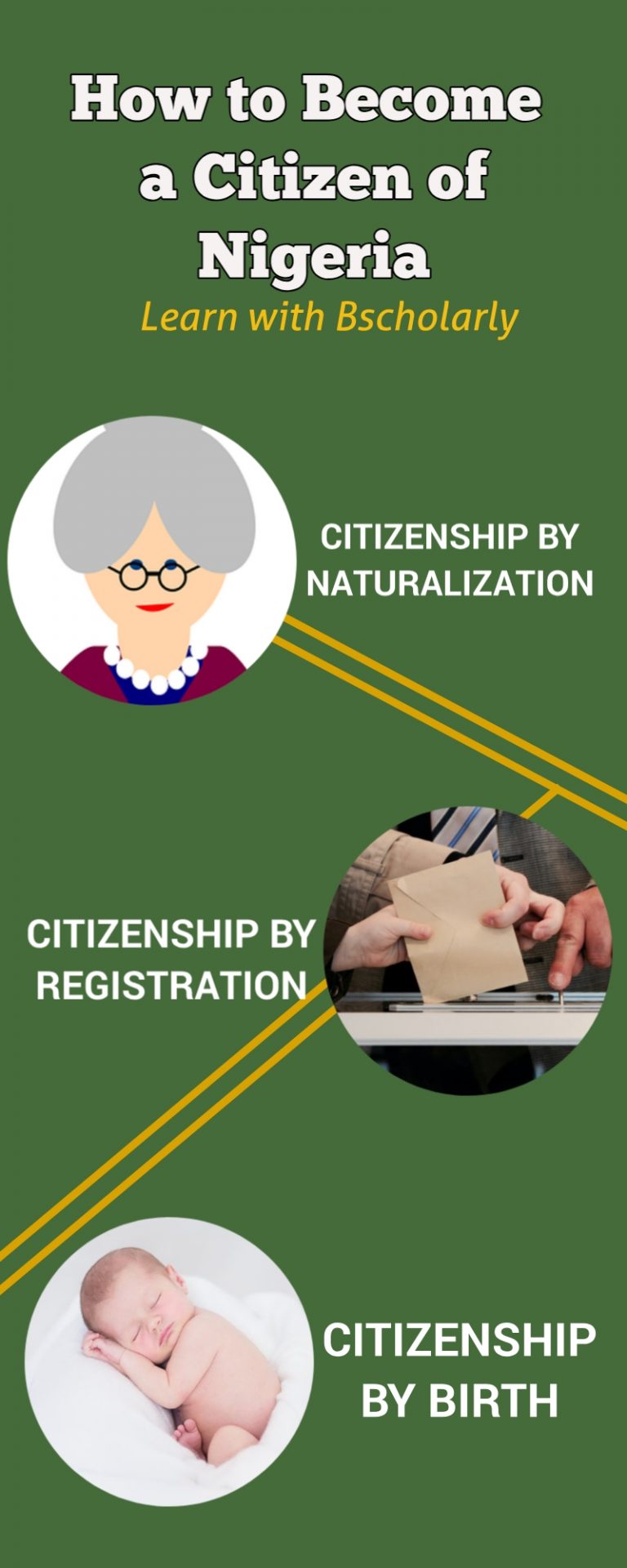 How to Become a Citizen of Nigeria

Learn with Bscholarly

CITIZENSHIP BY NATURALIZATION

CITIZENSHIP BY REGISTRATION

CITIZENSHIP BY BIRTH